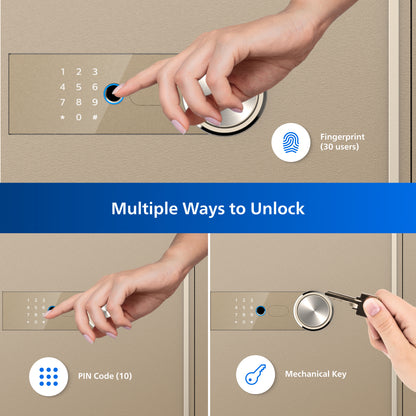 1 2 3
4 5 6
7 8 9
* 0 #

Fingerprint (30 users)

Multiple Ways to Unlock

PIN Code (10)

Mechanical Key