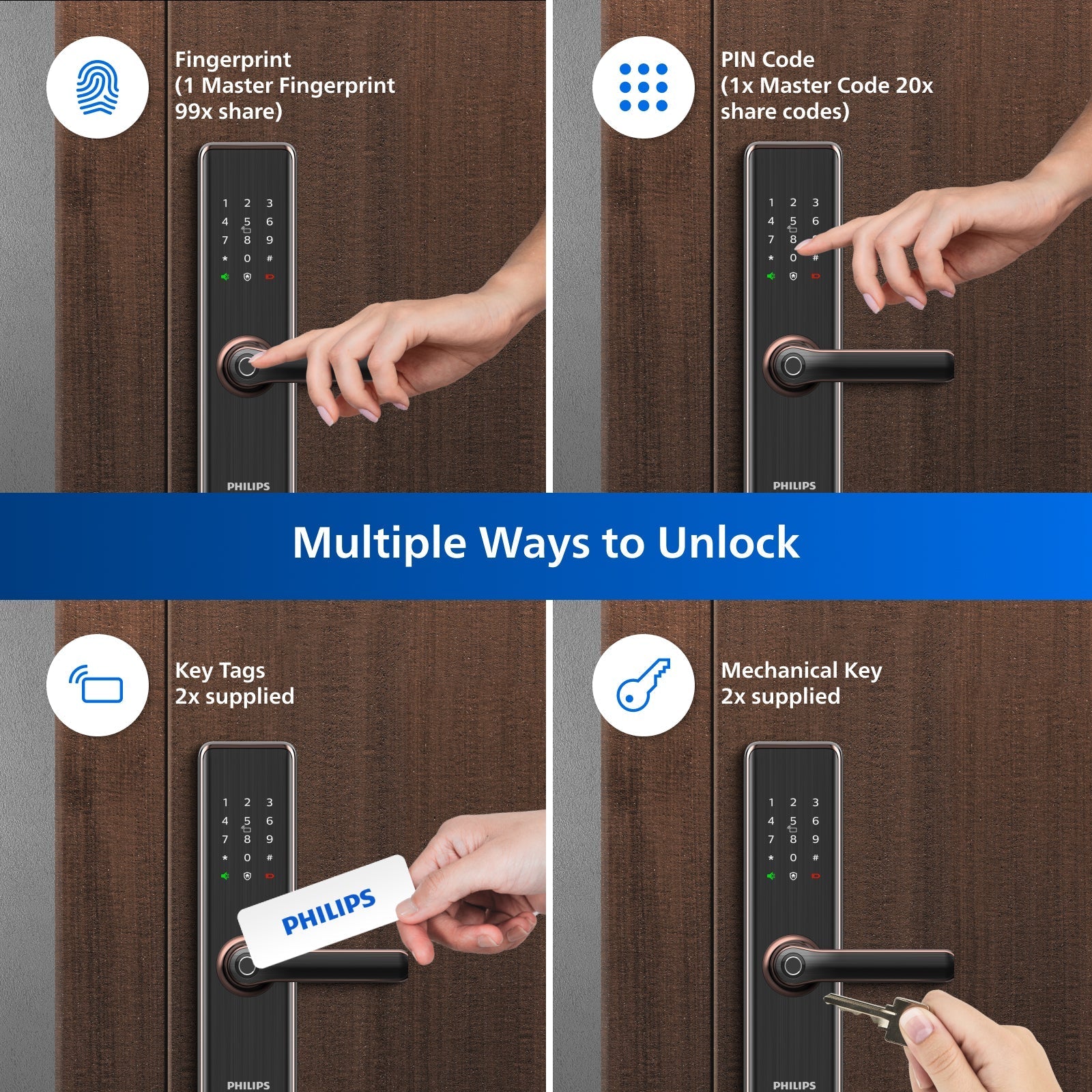 Fingerprint
(1 Master Fingerprint 99x share)

1 2 3
4 5 6
7 8 9
* 0 #

PHILIPS

PIN Code
(1x Master Code 20x share codes)

1 2 3
4 5 6
7 8
* 0 #

PHILIPS

Multiple Ways to Unlock

Key Tags
2x supplied

1 2 3
4 5 6
7 8 9
* 0 #

PHILIPS

PHILIPS

Mechanical Key
2x supplied

1 2 3
4 5 6
7 8 9
* 0 #

PHILIPS